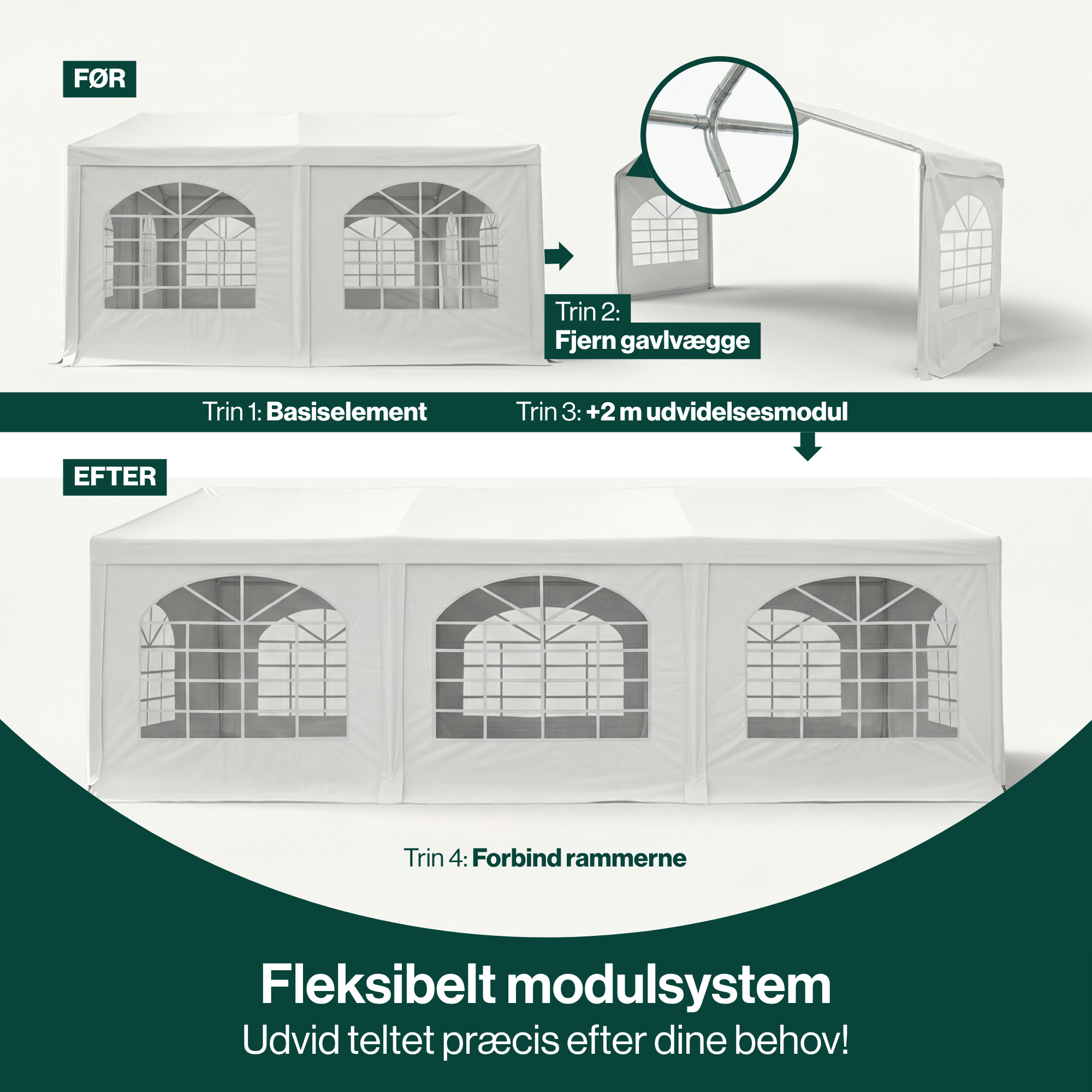 FØR

Trin 2:
Fjern gavlvægge

Trin 1: Basiselement

Trin 3: +2 m udvidelsesmodul

EFTER

Trin 4: Forbind rammerne

Fleksibelt modulsystem
Udvid teltet præcis efter dine behov!